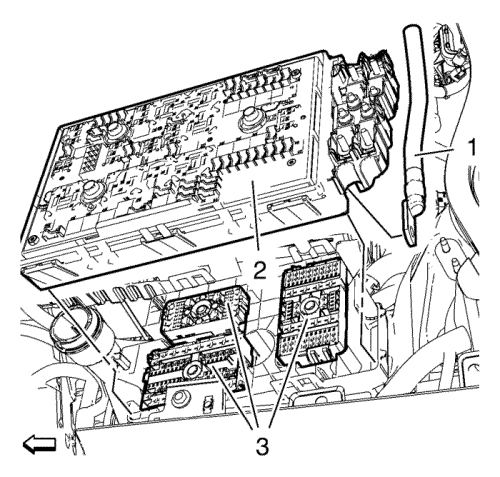 1
2
3