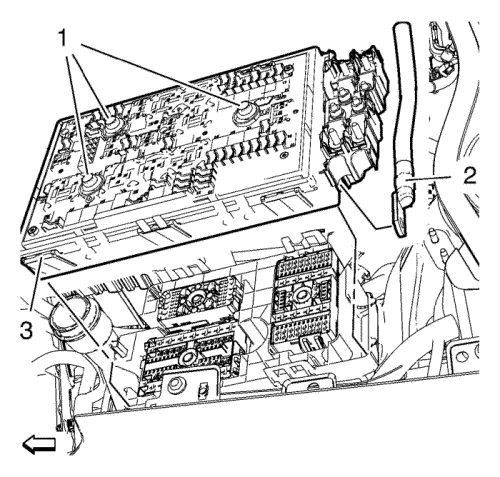 1
2
3