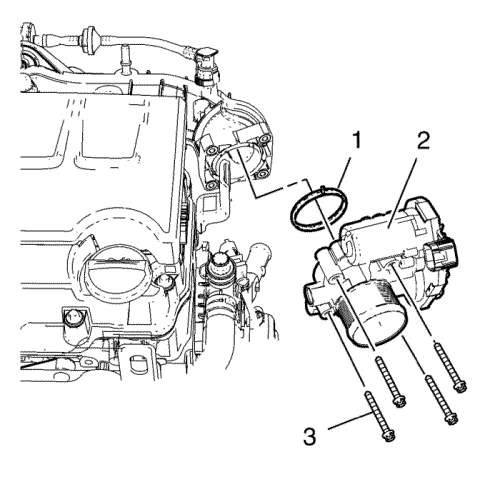 1
2
3