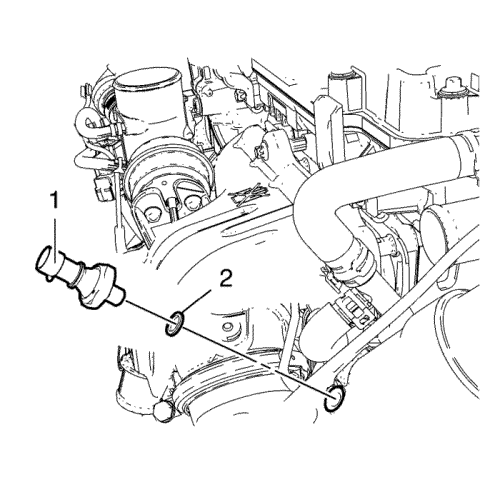 1
2