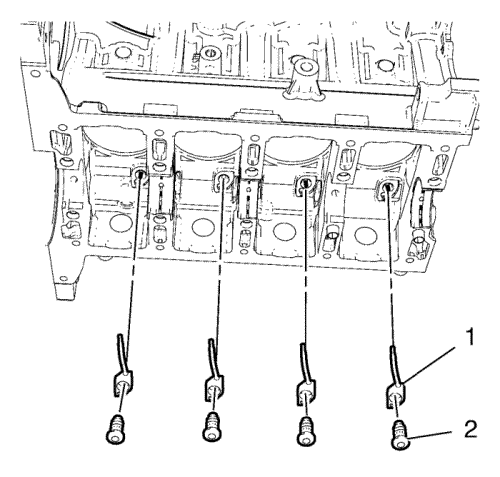 1
2