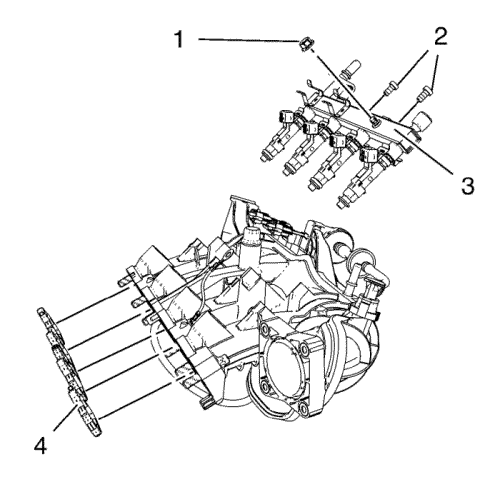 1
2
3
4