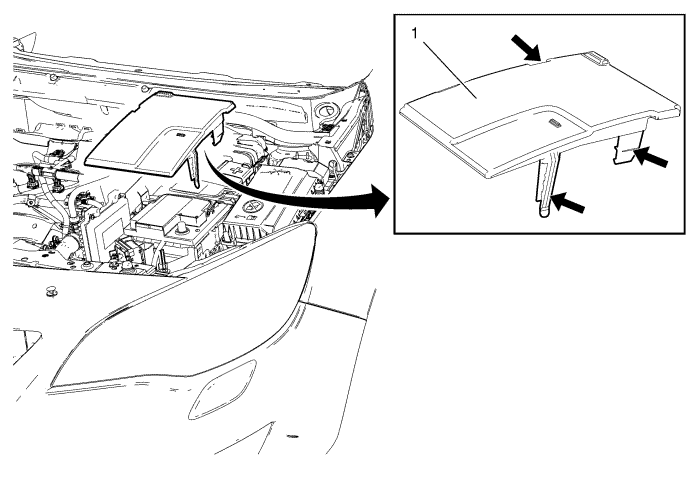 1