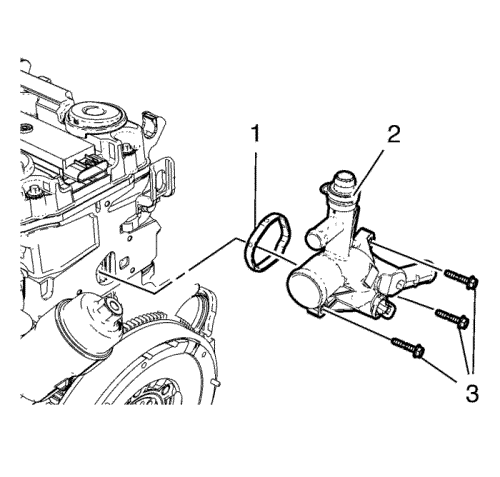 1
2
3