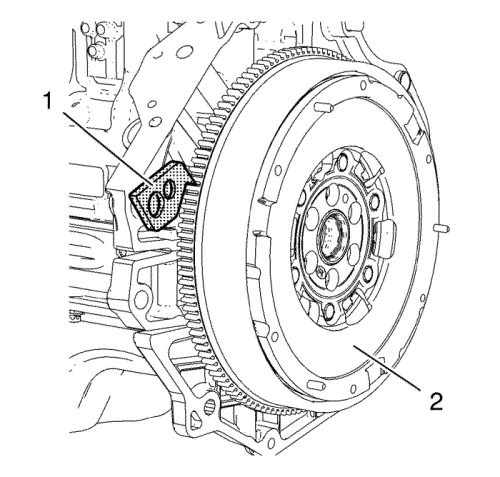 1

2