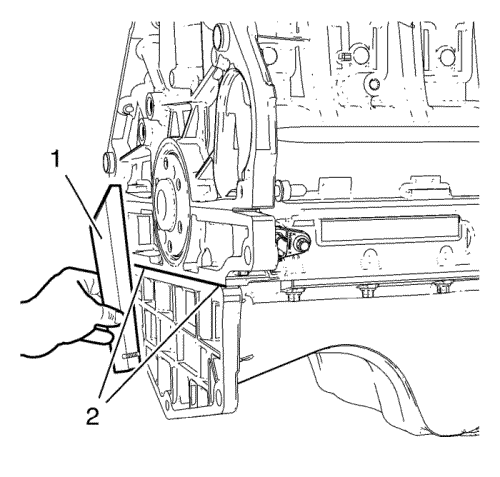 1

2