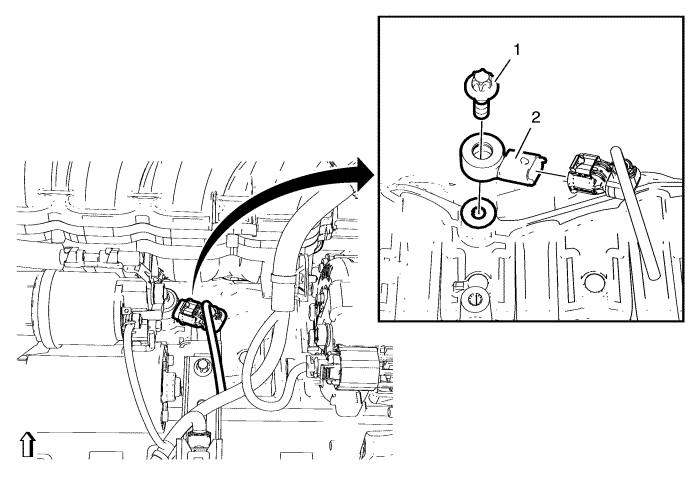 1
2