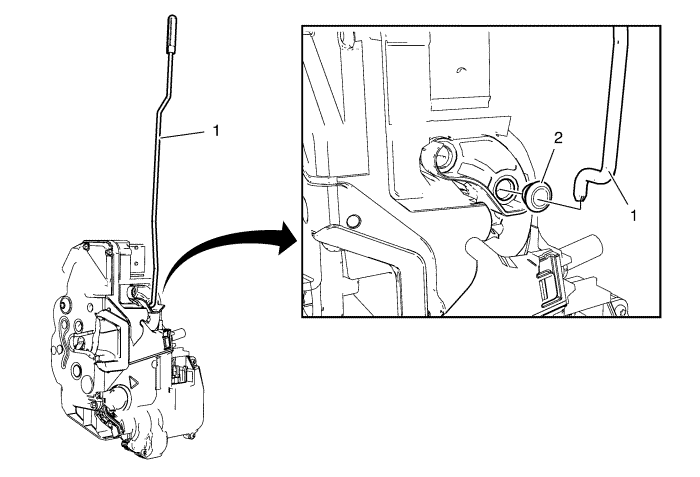 1

2

1