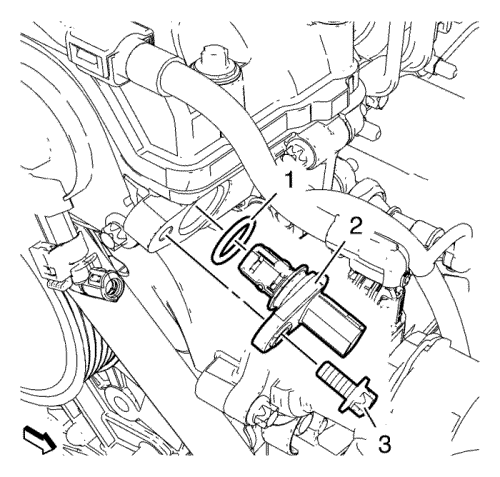 1
2
3