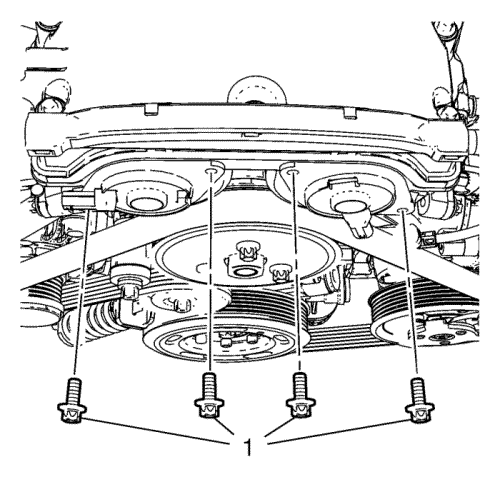 1