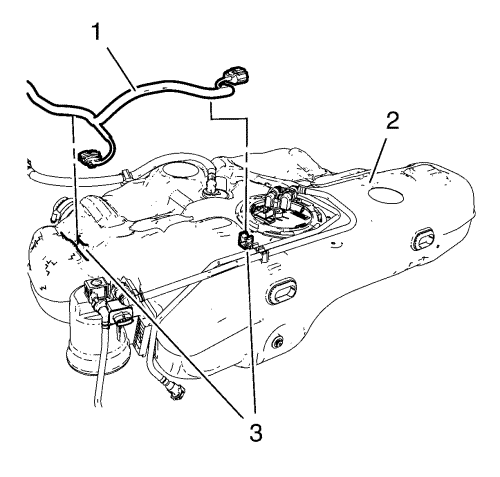 1
2
3