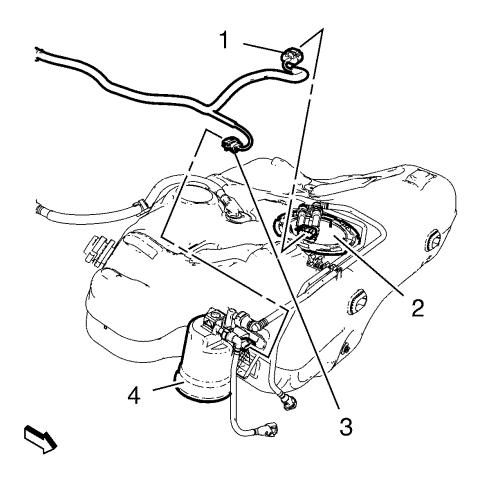 1
2
4
3