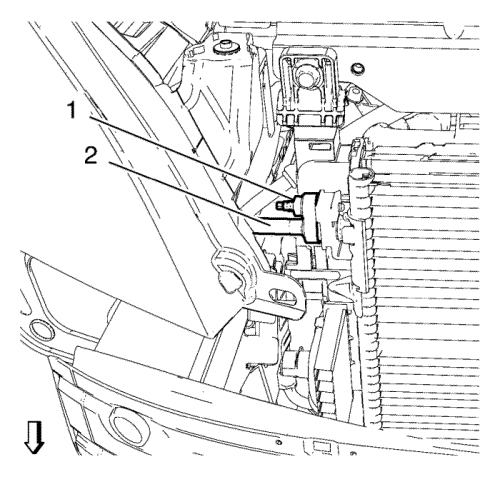 1
2