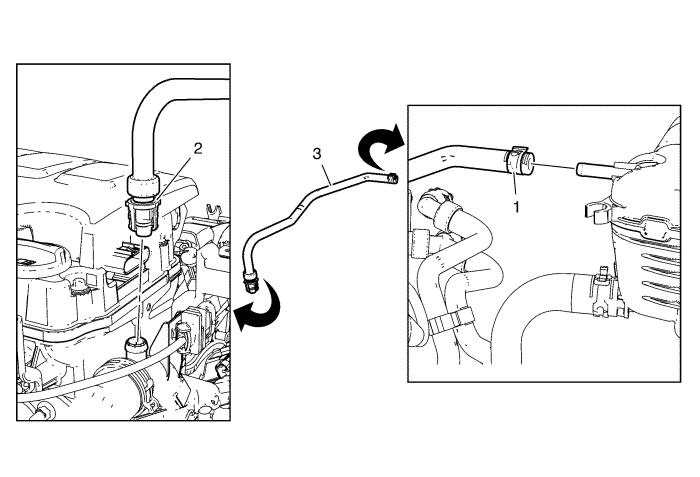 2
3
1