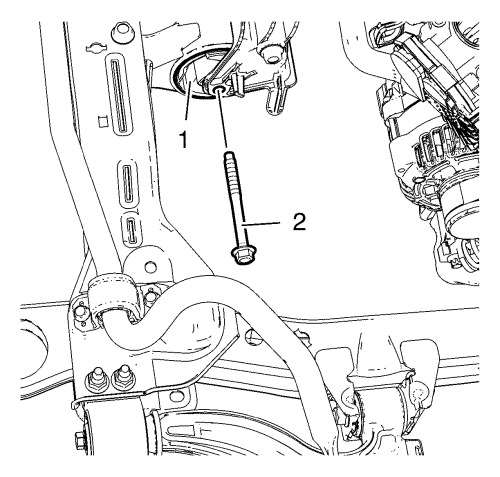 1
2