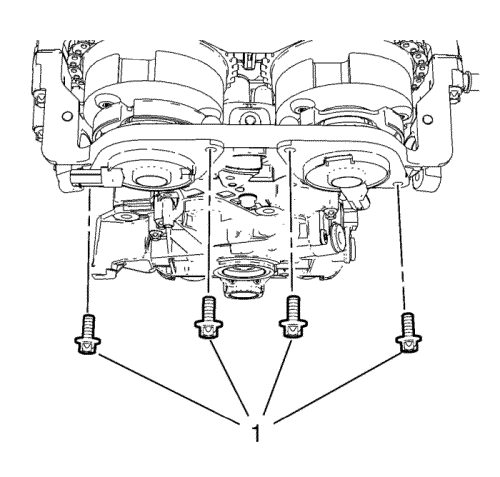 1