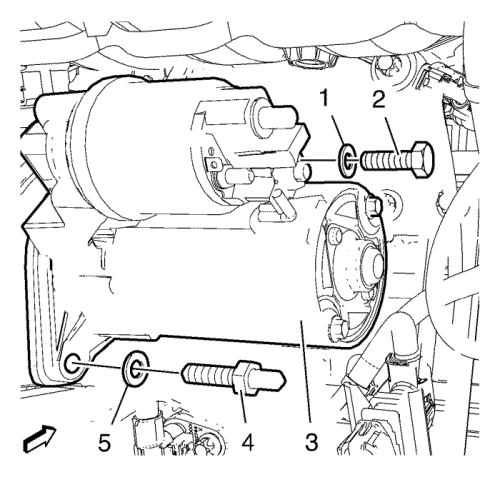 1
2
5
4
3