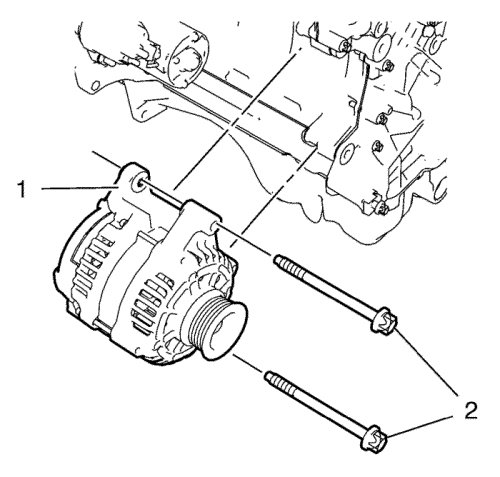 1
2