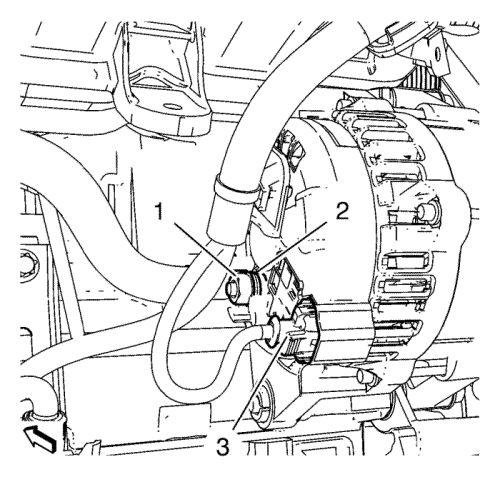 1
2
3