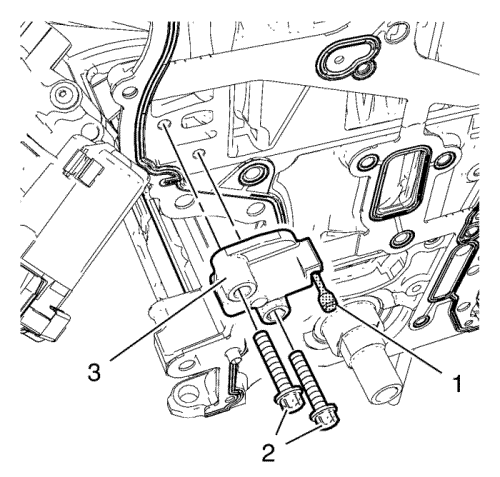 3
1
2