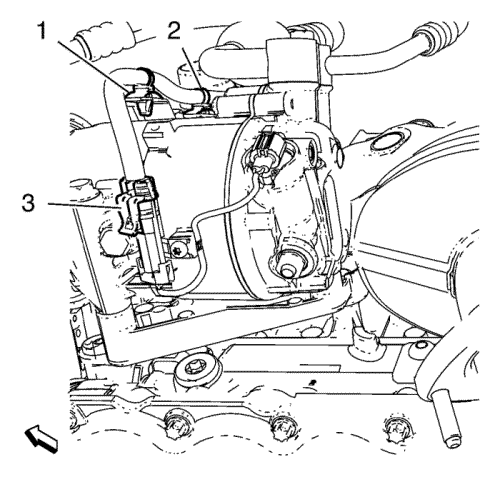 1
2
3