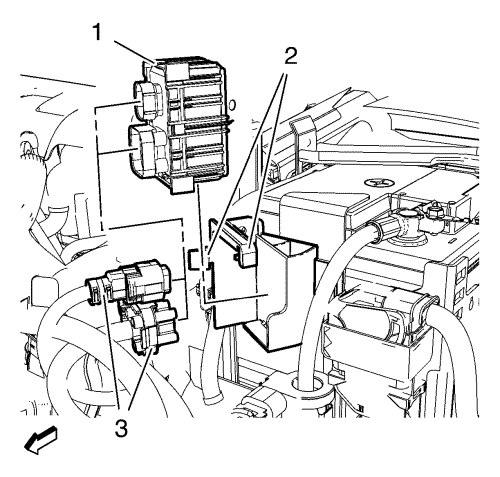 1
2
3