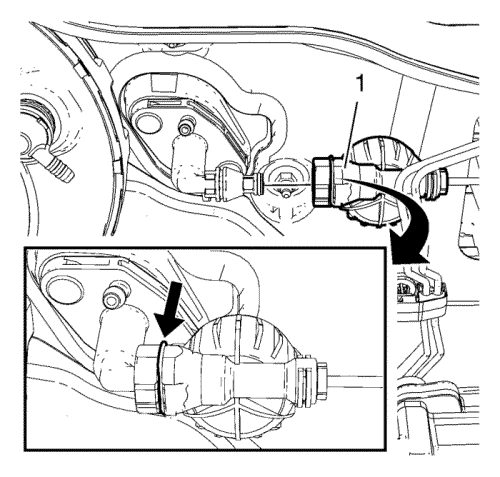 1