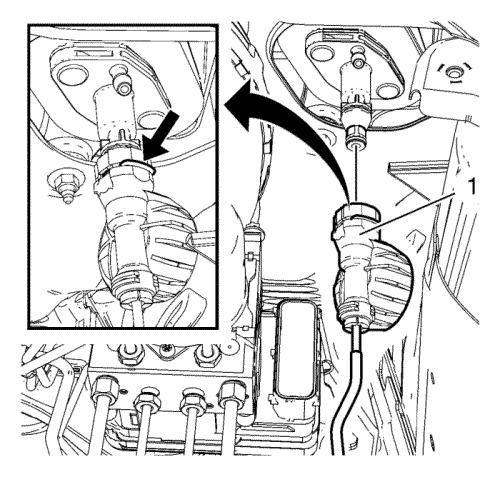 1