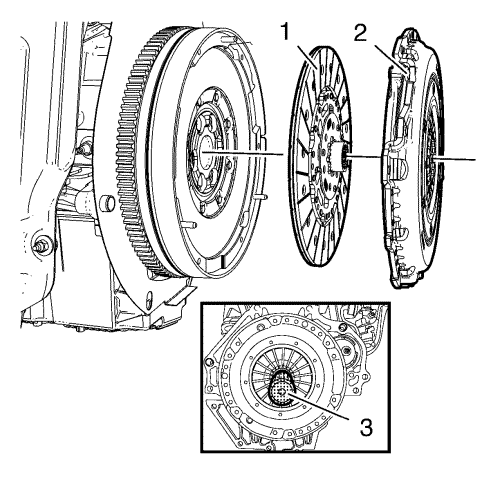 1
2
3