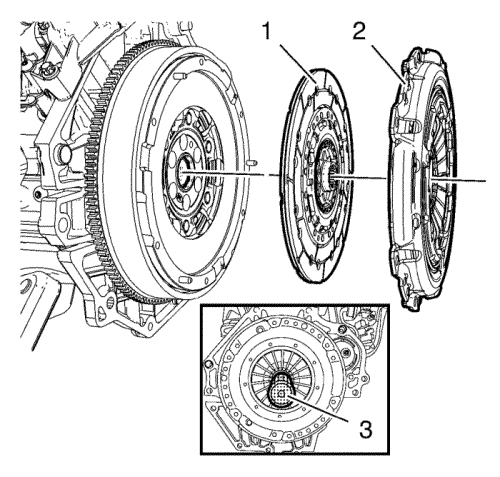 1
2
3