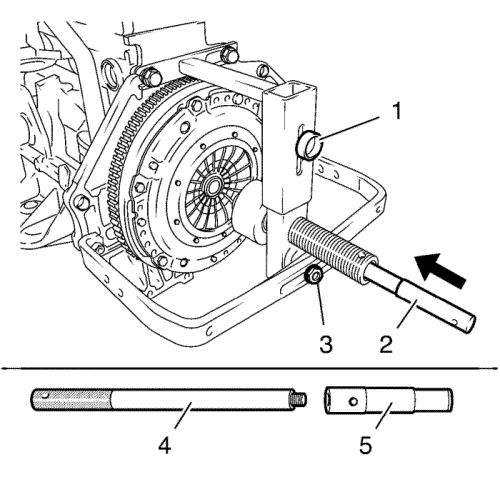 1
3
2
4
5