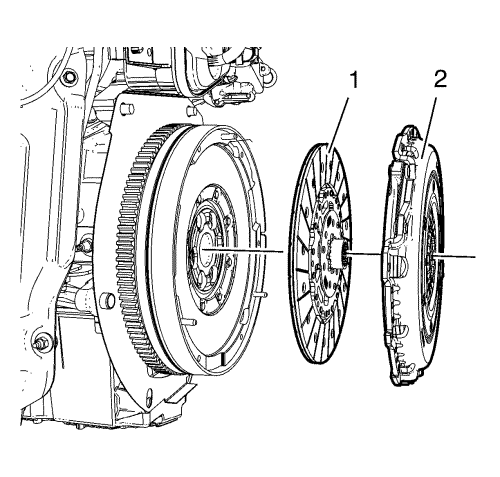 1
2