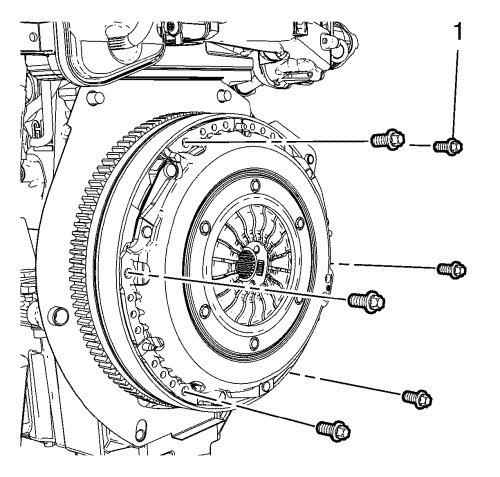 1