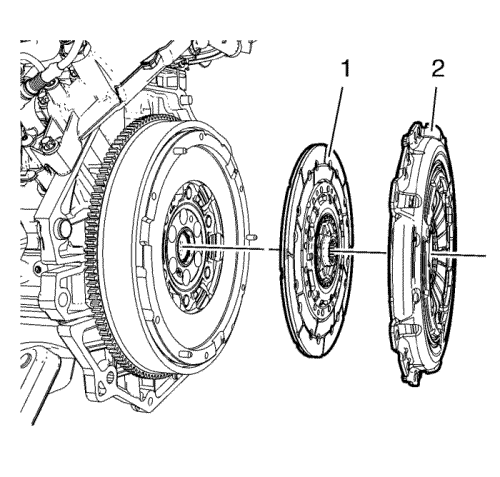 1
2