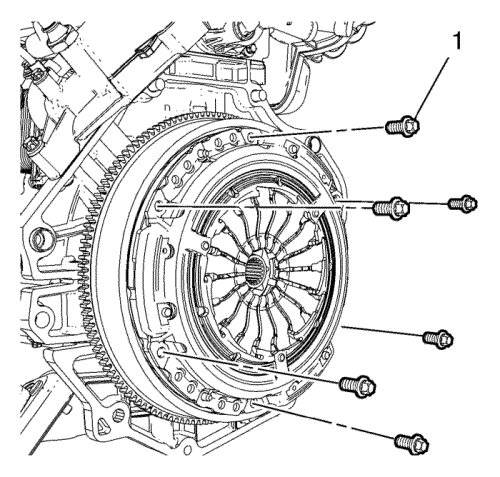 1