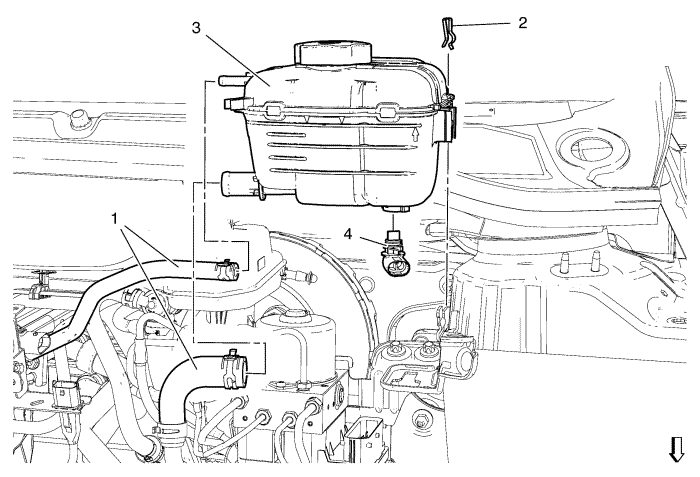 3
2
1
4