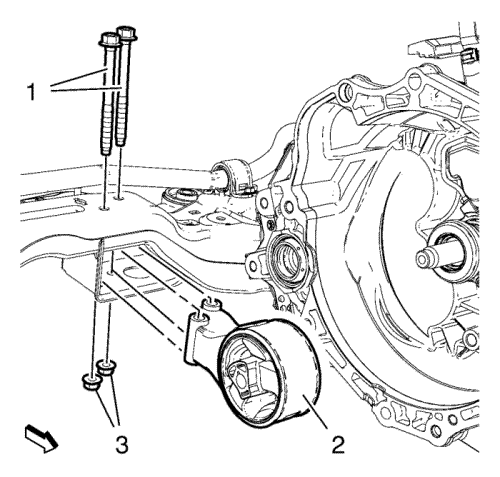 1
3
2