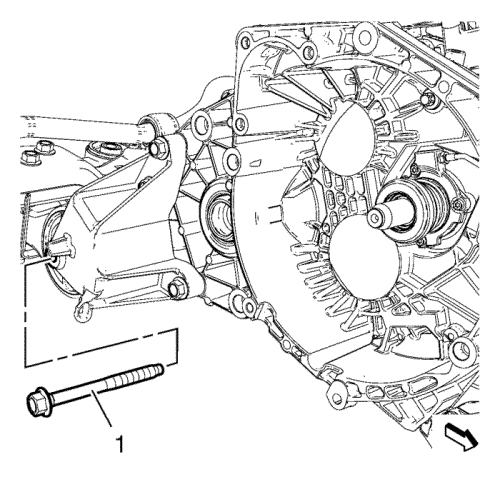 1