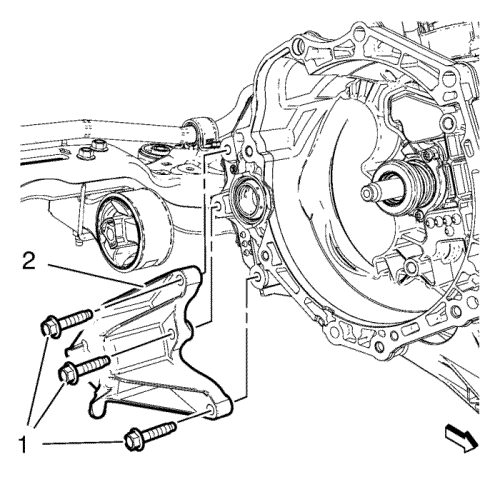 2

1