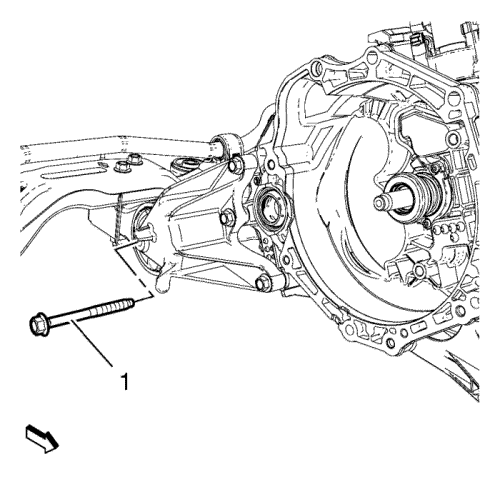 1