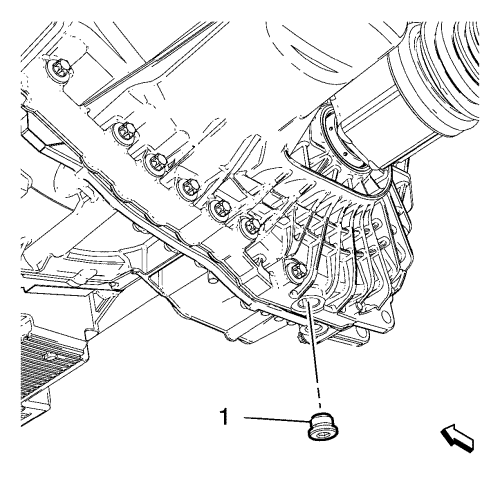 1