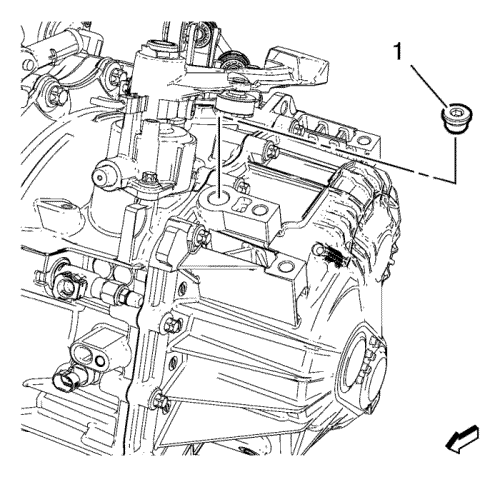 1