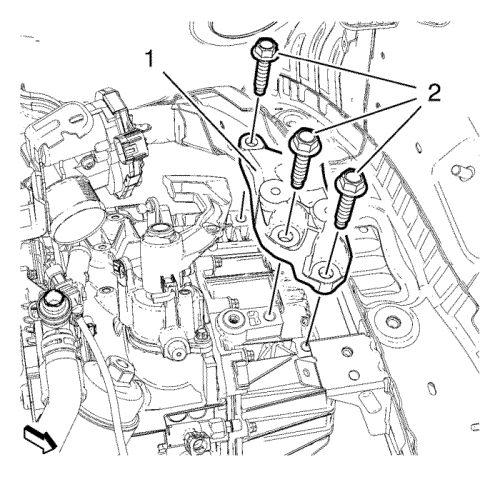 1
2