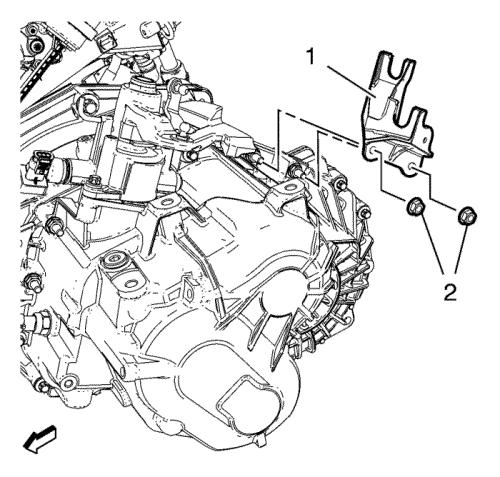 1
2