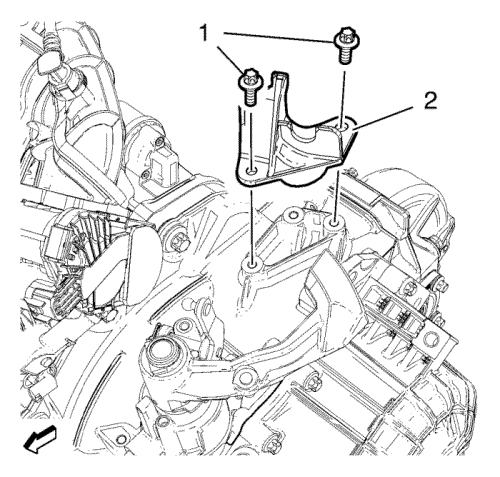 1
2