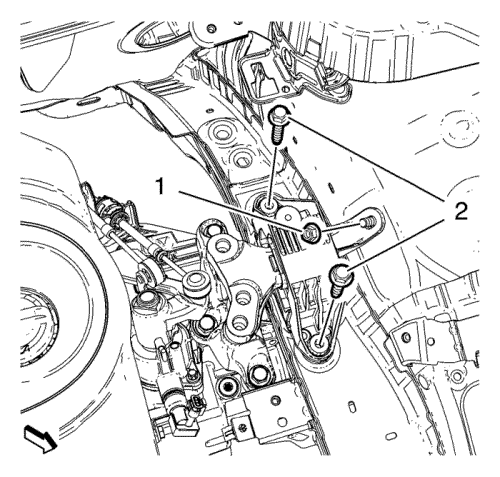 1
2