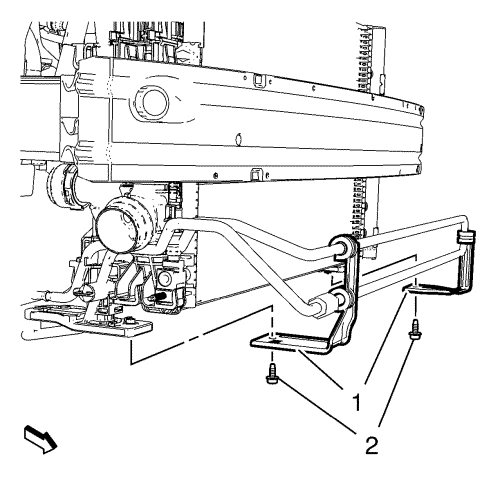 1
2