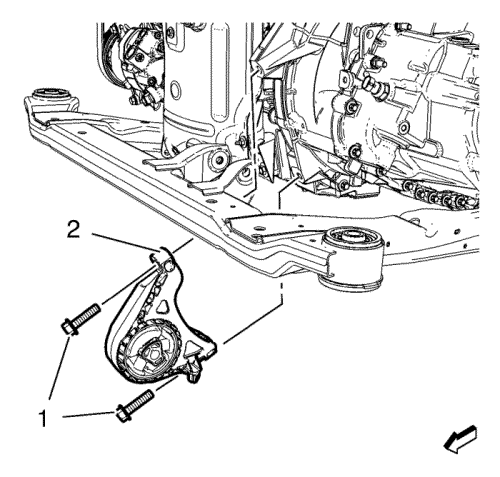 2

1