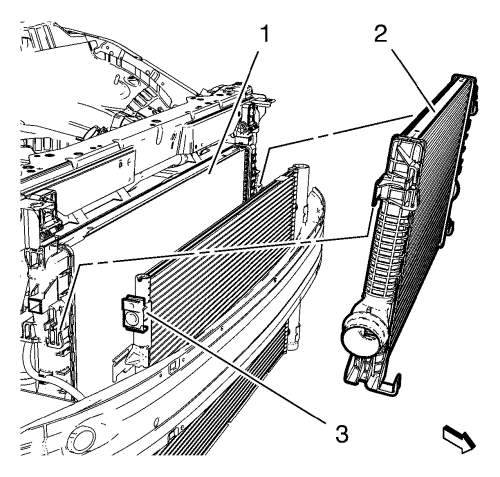 1
2
3