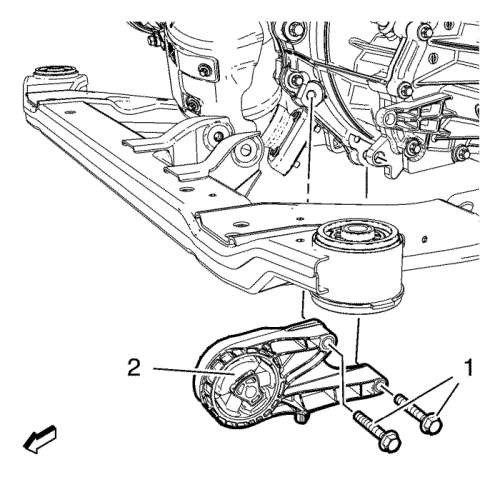 2
1